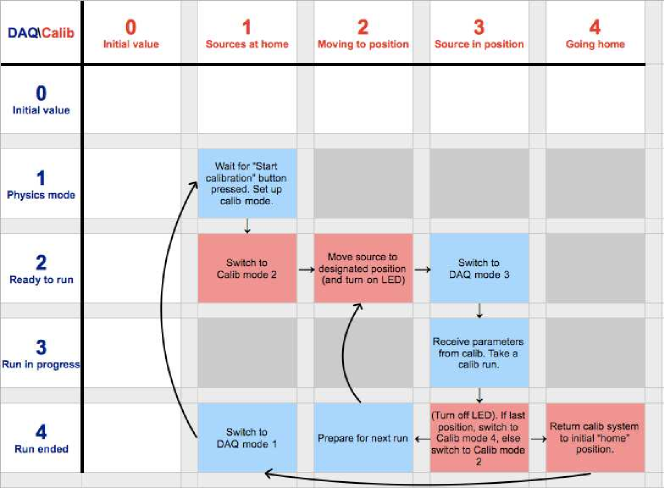 | DAQ\Calib | 0 Initial value | 1 Sources at home | 2 Moving to position | 3 Source in position | 4 Going home |
|---|---|---|---|---|---|
| 0 Initial value | | | | | |
| 1 Physics mode | | Wait for "Start calibration" button pressed. Set up calib mode. | | | |
| 2 Ready to run | | Switch to Calib mode 2 | Move source to designated position (and turn on LED) | Switch to DAQ mode 3 | |
| 3 Run in progress | | | | Receive parameters from calib. Take a calib run. | |
| 4 Run ended | | Switch to DAQ mode 1 | Prepare for next run | (Turn off LED). If last position, switch to Calib mode 4, else switch to Calib mode 2 | Return calib system to initial "home" position. |