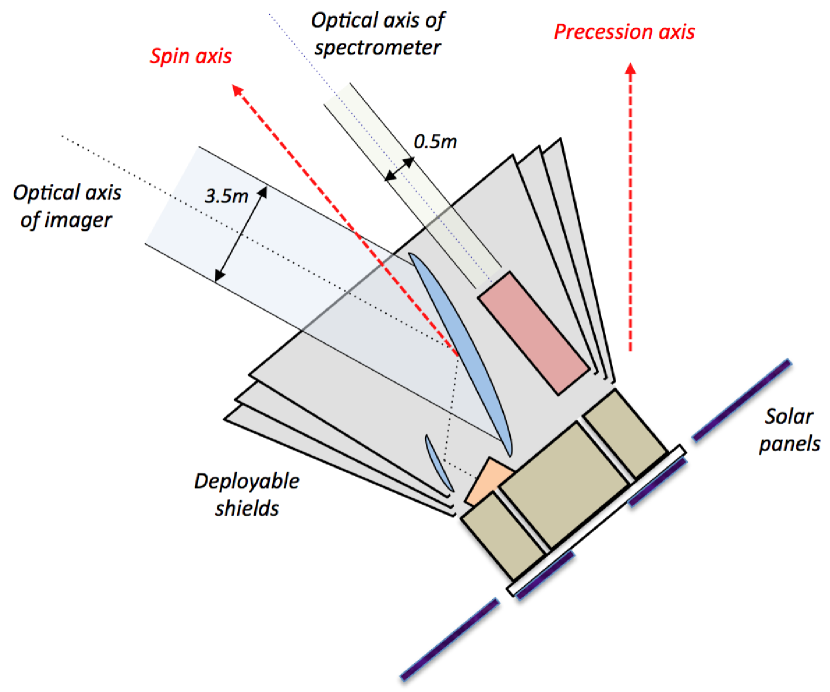 Optical axis of spectrometer

Precession axis

Spin axis

0.5m

Optical axis of imager

3.5m

Solar panels

Deployable shields