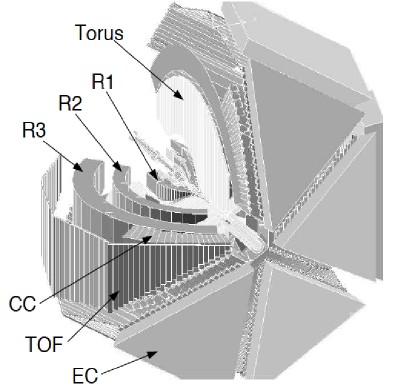 Torus
R1
R2
R3
CC
TOF
EC