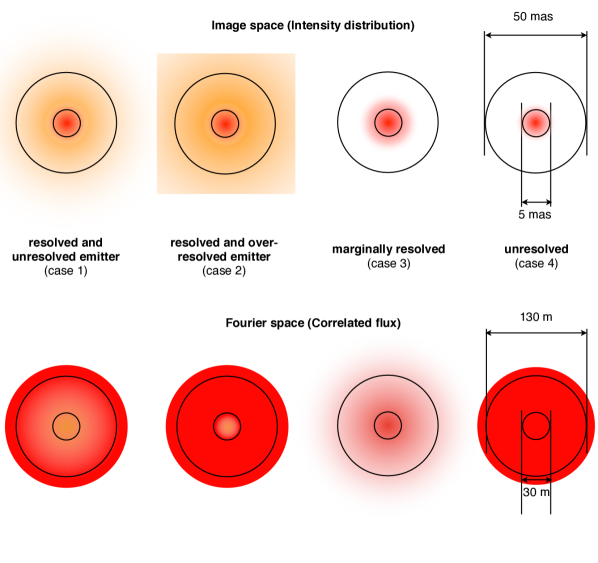 Image space (Intensity distribution)

50 mas

5 mas

resolved and unresolved emitter
(case 1)

resolved and over-resolved emitter
(case 2)

marginally resolved
(case 3)

unresolved
(case 4)

Fourier space (Correlated flux)

130 m

30 m