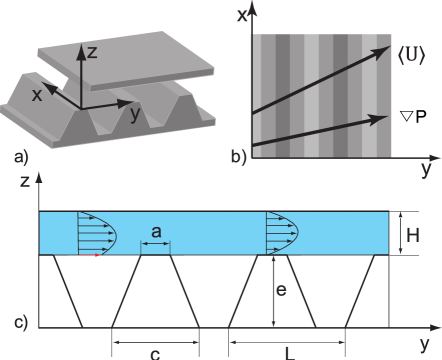 z
x
y
a)
x
$\langle U \rangle$
$\nabla P$
b)
y
z
a
H
e
c)
c
L
y