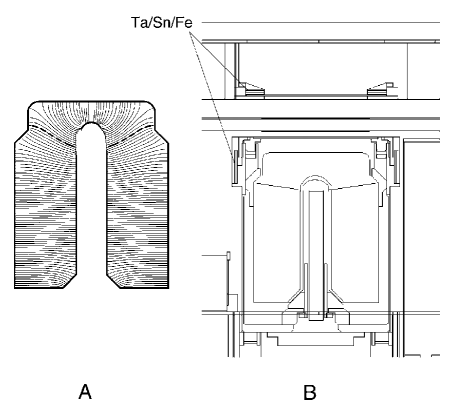 Ta/Sn/Fe

A

B