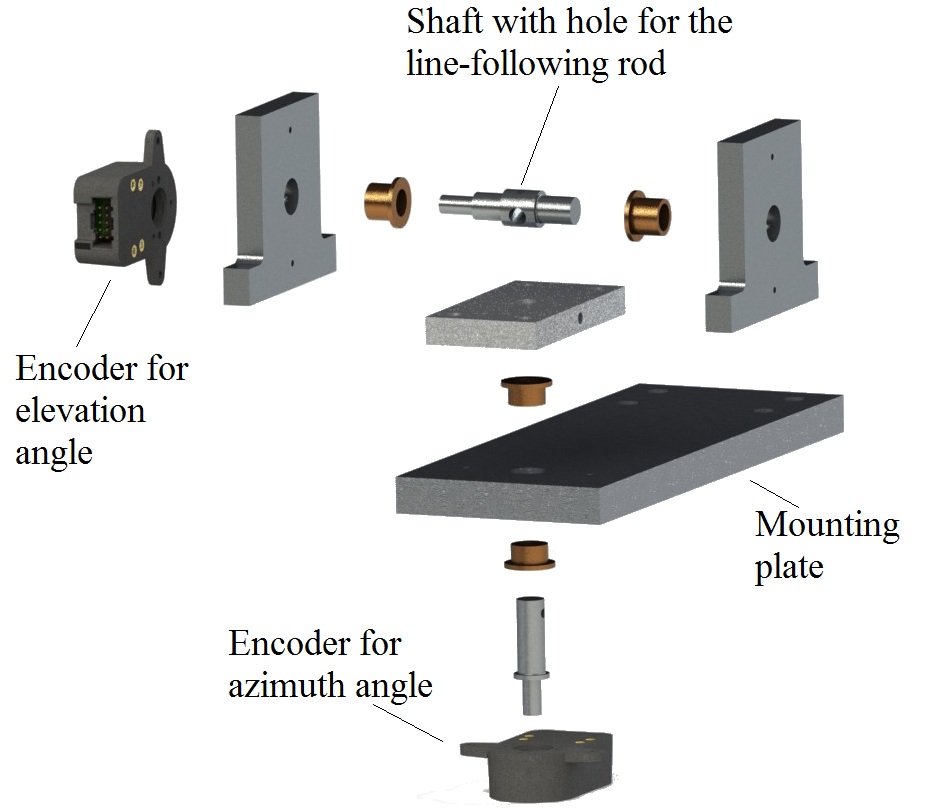 Shaft with hole for the line-following rod

Encoder for elevation angle

Mounting plate

Encoder for azimuth angle