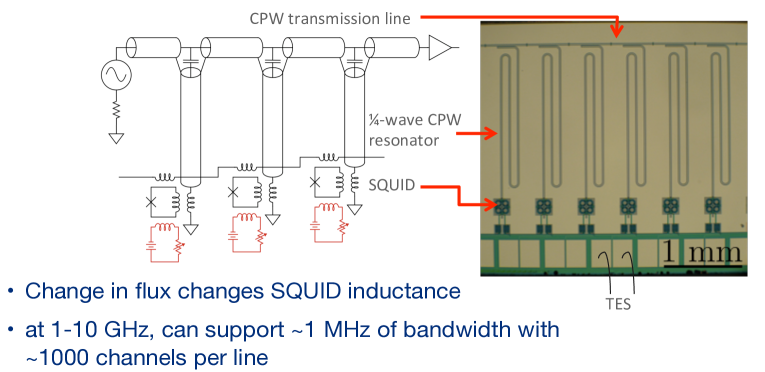 CPW transmission line

¼-wave CPW resonator

SQUID

1 mm

TES

• Change in flux changes SQUID inductance

• at 1-10 GHz, can support ~1 MHz of bandwidth with ~1000 channels per line