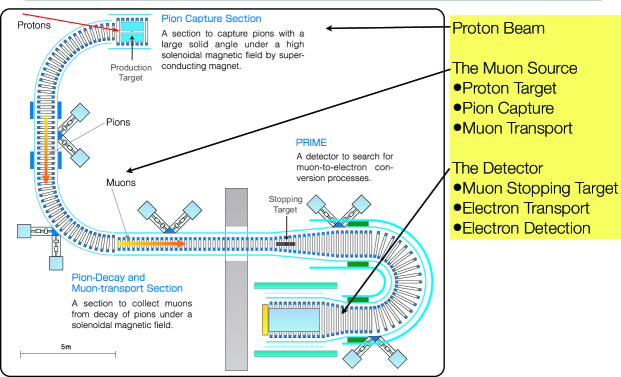 Protons

Pion Capture Section

A section to capture pions with a large solid angle under a high solenoidal magnetic field by superconducting magnet.

Production Target

Pions

Muons

PRIME

A detector to search for muon-to-electron conversion processes.

Stopping Target

Pion-Decay and Muon-transport Section

A section to collect muons from decay of pions under a solenoidal magnetic field.

5m

Proton Beam

The Muon Source
•Proton Target
•Pion Capture
•Muon Transport

The Detector
•Muon Stopping Target
•Electron Transport
•Electron Detection