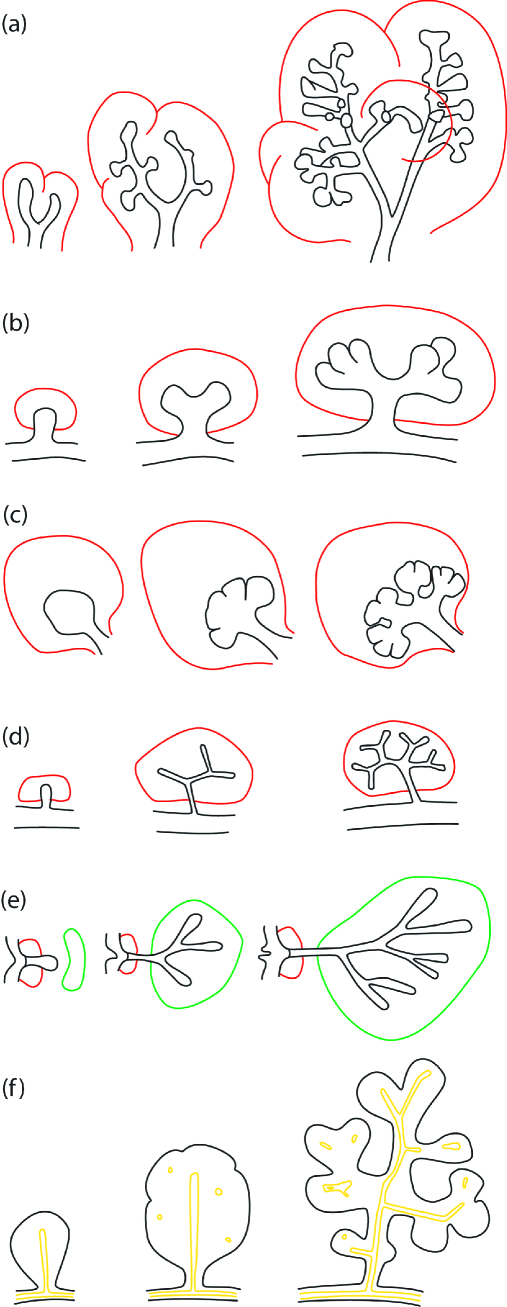 (a)

(b)

(c)

(d)

(e)

(f)