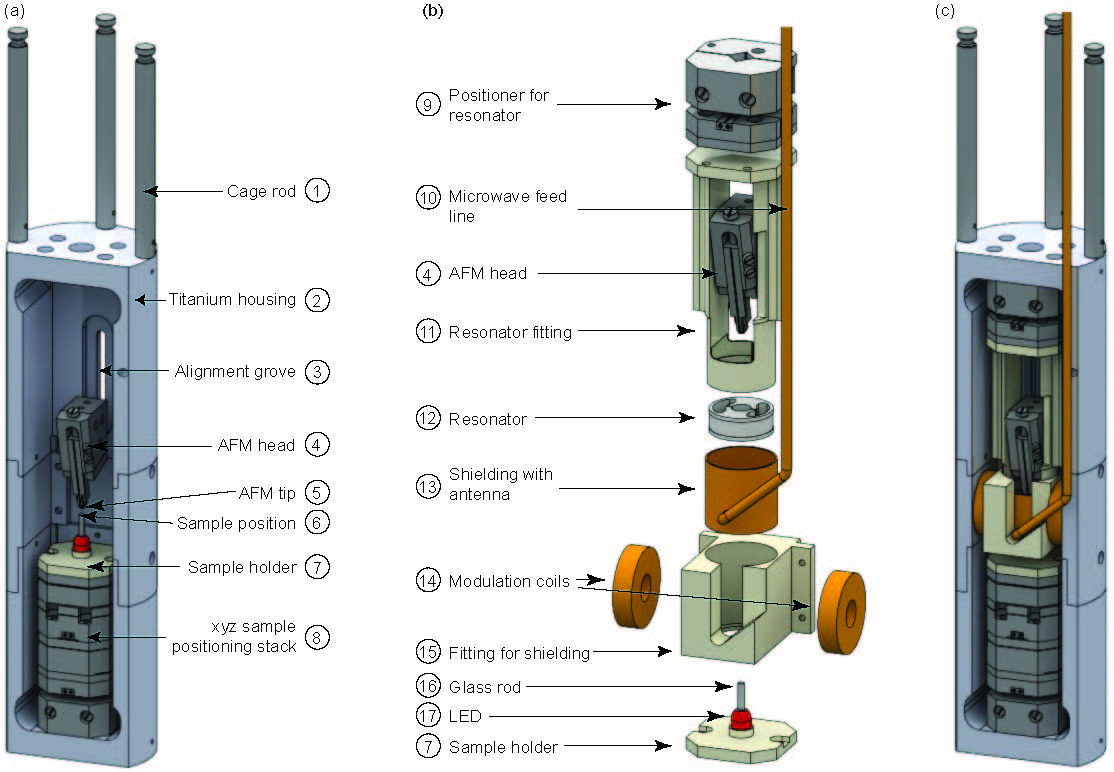 (a)

Cage rod 1

Titanium housing 2

Alignment grove 3

AFM head 4

AFM tip 5

Sample position 6

Sample holder 7

xyz sample positioning stack 8

(b)

9 Positioner for resonator

10 Microwave feed line

4 AFM head

11 Resonator fitting

12 Resonator

13 Shielding with antenna

14 Modulation coils

15 Fitting for shielding

16 Glass rod

17 LED

7 Sample holder

(c)