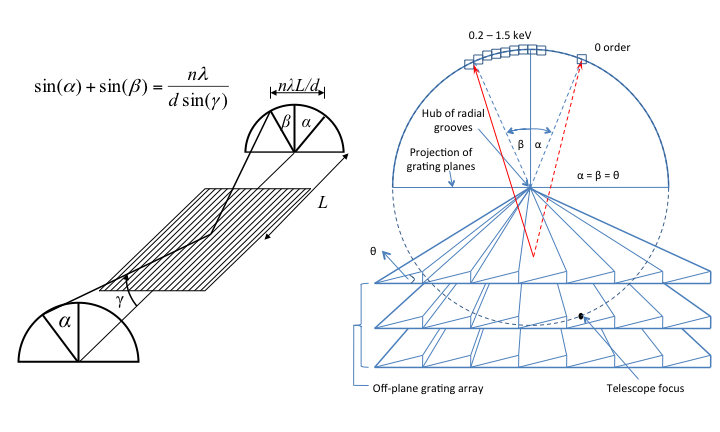 $\sin(\alpha) + \sin(\beta) = \frac{n\lambda}{d\sin(\gamma)}$

$n\lambda L/d$

$\beta$ $\alpha$

$L$

$\gamma$

$\alpha$

0.2 – 1.5 keV

0 order

Hub of radial grooves

β α

Projection of grating planes

α = β = θ

θ

Off-plane grating array

Telescope focus