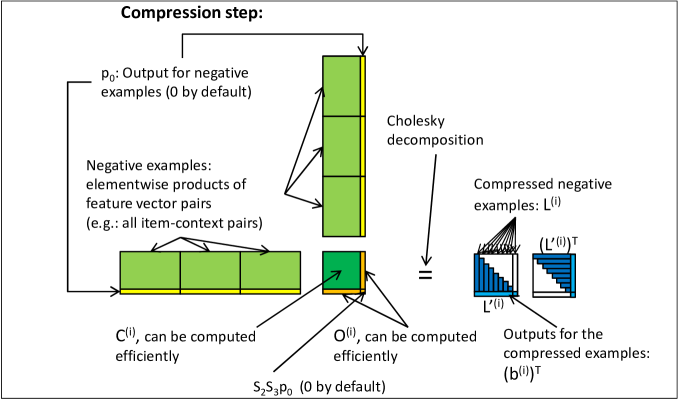 Compression step:

$p_0$: Output for negative examples (0 by default)

Cholesky decomposition

Negative examples: elementwise products of feature vector pairs (e.g.: all item-context pairs)

Compressed negative examples: $L^{(i)}$

$(L'^{(i)})^T$

=

$L'^{(i)}$

$C^{(i)}$, can be computed efficiently

$O^{(i)}$, can be computed efficiently

Outputs for the compressed examples: $(b^{(i)})^T$

$S_2S_3p_0$ (0 by default)