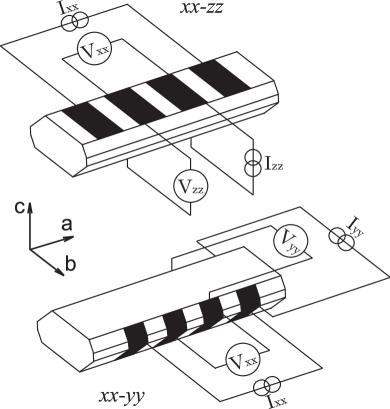 $I_{xx}$

xx-zz

$V_{xx}$

$I_{zz}$

$V_{zz}$

c

a

b

$V_{yy}$

$I_{yy}$

$V_{xx}$

$I_{xx}$

xx-yy