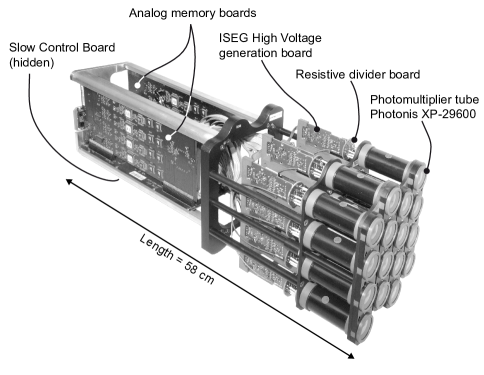 Analog memory boards

Slow Control Board (hidden)

ISEG High Voltage generation board

Resistive divider board

Photomultiplier tube Photonis XP-29600

Length = 58 cm