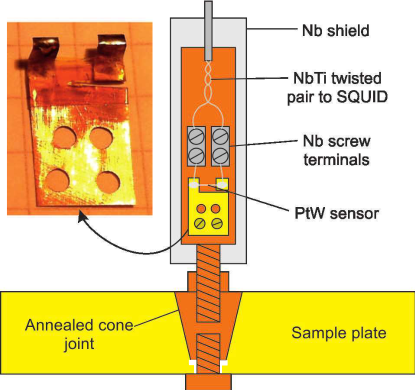 Nb shield

NbTi twisted pair to SQUID

Nb screw terminals

PtW sensor

Annealed cone joint

Sample plate