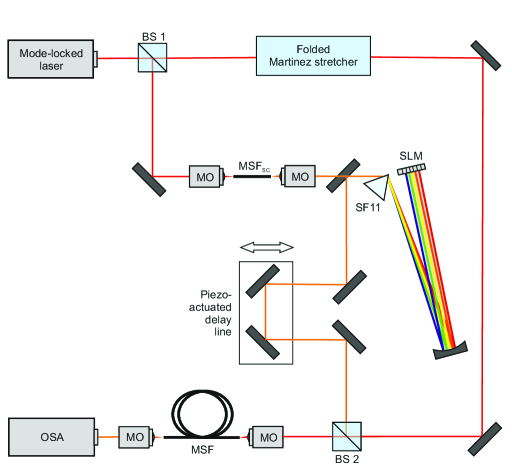 Mode-locked laser

BS 1

Folded Martinez stretcher

MO

$MSF_{SC}$

MO

SLM

SF11

Piezo-actuated delay line

OSA

MO

MSF

MO

BS 2