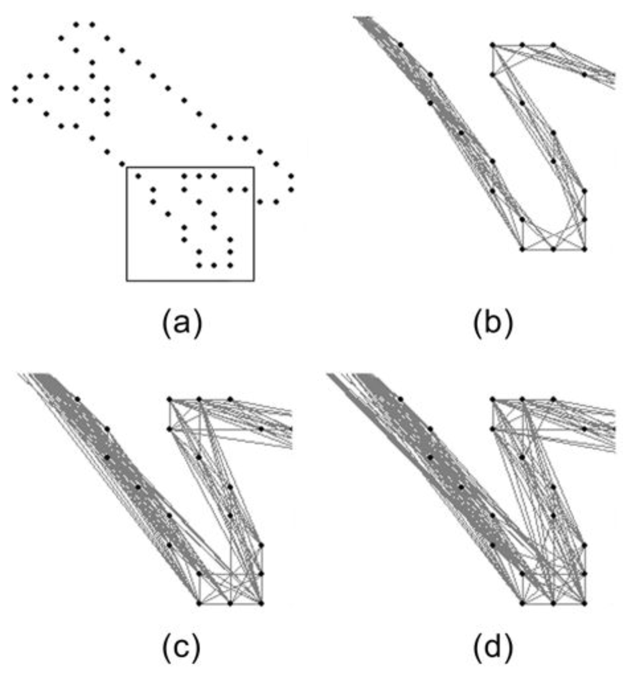 (a)

(b)

(c)

(d)