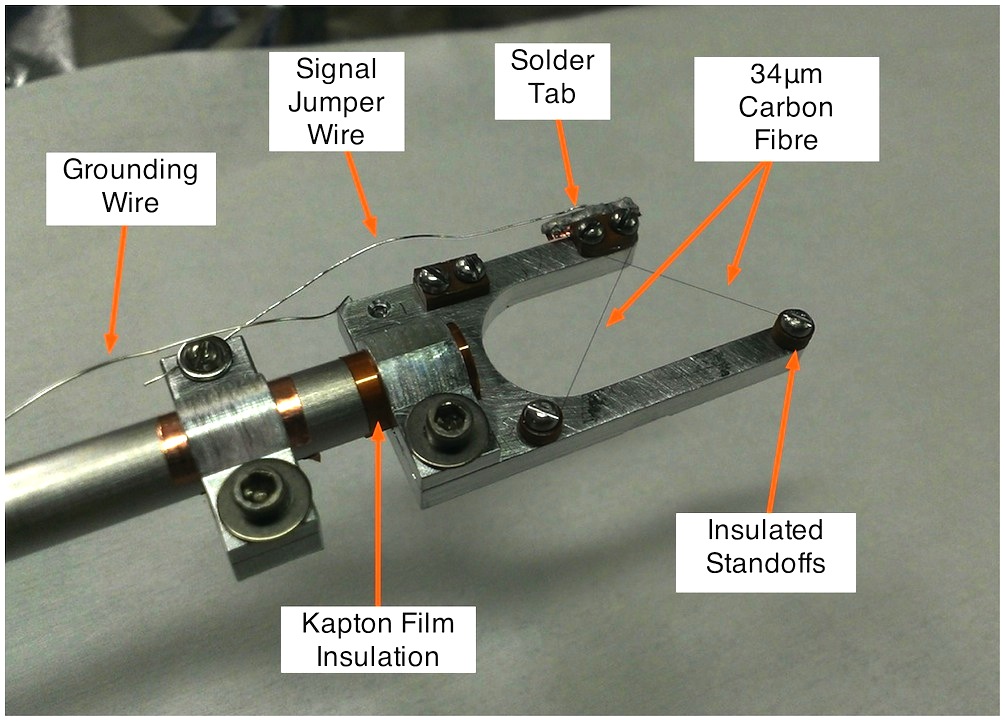 Grounding Wire

Signal Jumper Wire

Solder Tab

34μm Carbon Fibre

Insulated Standoffs

Kapton Film Insulation