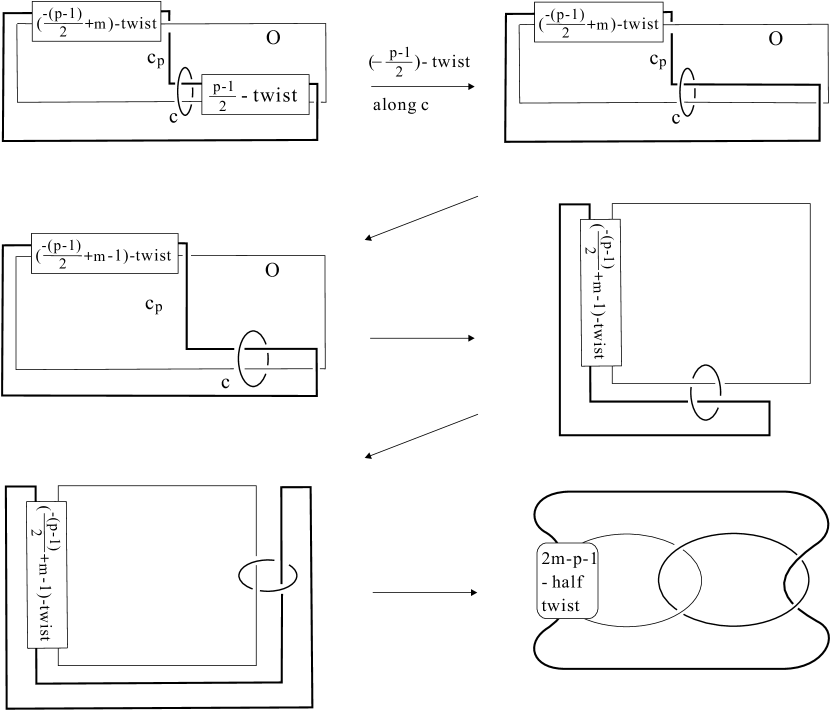 $(\frac{-(p-1)}{2}+m)$-twist
O
$c_p$
c
$\frac{p-1}{2}$ - twist

$(-\frac{p-1}{2})$- twist
along c

$(\frac{-(p-1)}{2}+m)$-twist
O
$c_p$
c

$(\frac{-(p-1)}{2}+m-1)$-twist
O
$c_p$
c

$(\frac{-(p-1)}{2}+m-1)$-twist

$(\frac{-(p-1)}{2}+m-1)$-twist

2m-p-1
- half
twist