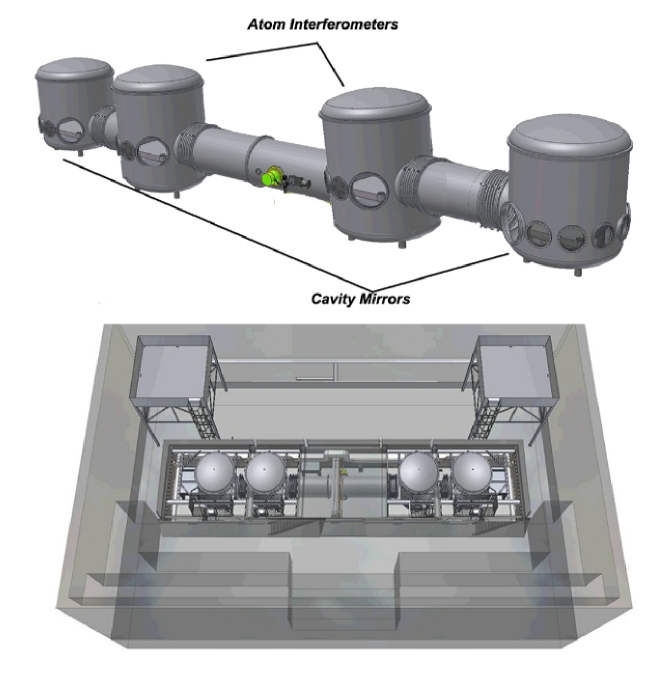 Atom Interferometers

Cavity Mirrors