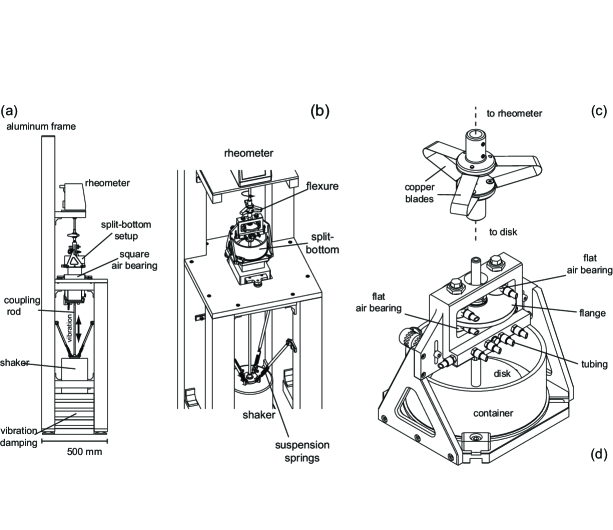 (a)
aluminum frame
rheometer
split-bottom setup
square air bearing
coupling rod
vibration
shaker
vibration damping
500 mm

(b)
rheometer
flexure
split-bottom
shaker
suspension springs

(c)
to rheometer
copper blades
to disk

flat air bearing
flat air bearing
flange
tubing
disk
container
(d)