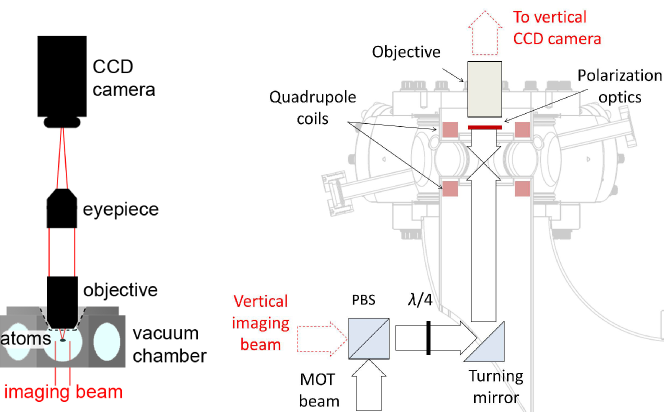 CCD camera

eyepiece

objective

atoms

vacuum chamber

imaging beam

To vertical CCD camera

Objective

Polarization optics

Quadrupole coils

Vertical imaging beam

PBS

$\lambda/4$

MOT beam

Turning mirror