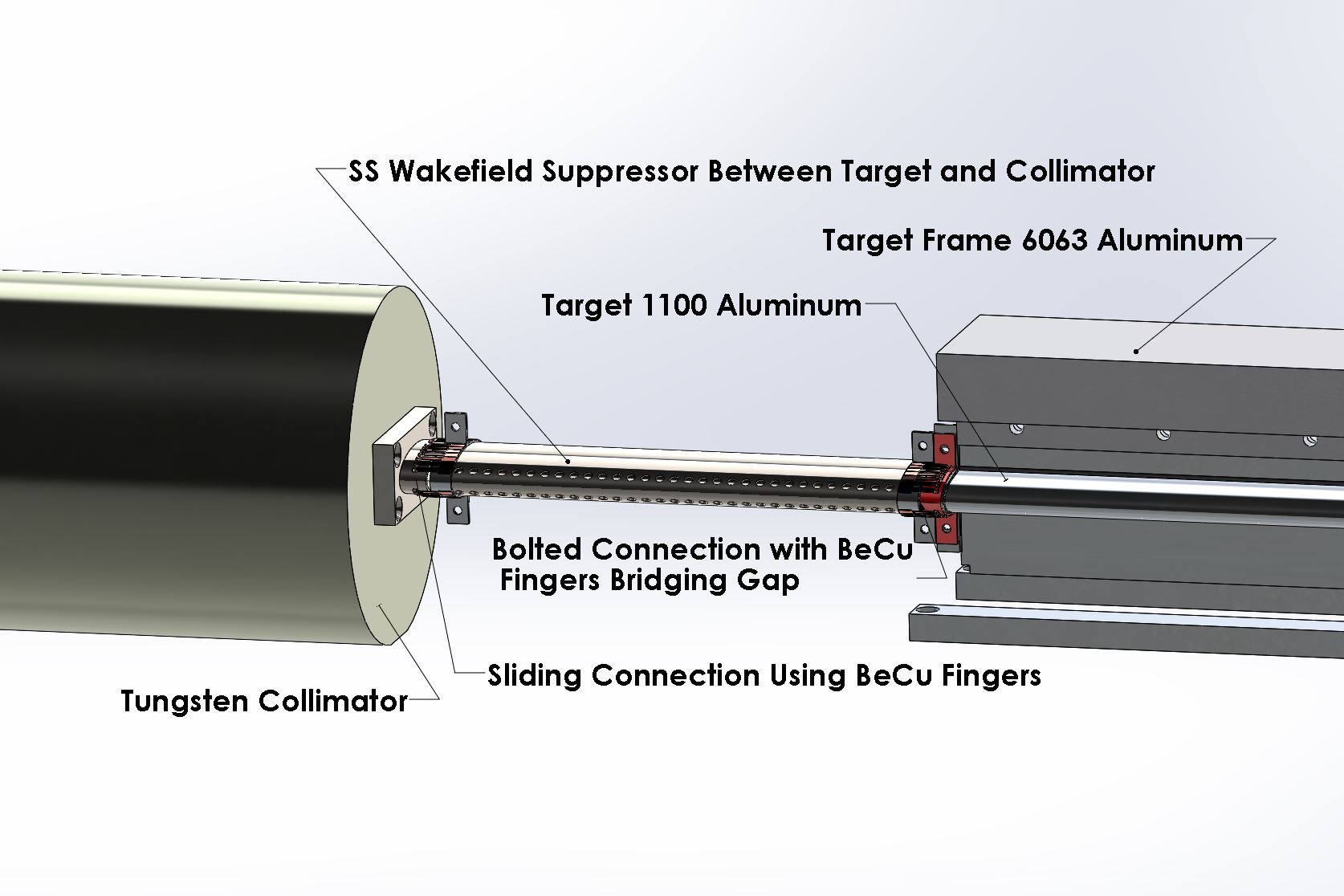 SS Wakefield Suppressor Between Target and Collimator

Target Frame 6063 Aluminum

Target 1100 Aluminum

Bolted Connection with BeCu Fingers Bridging Gap

Sliding Connection Using BeCu Fingers

Tungsten Collimator