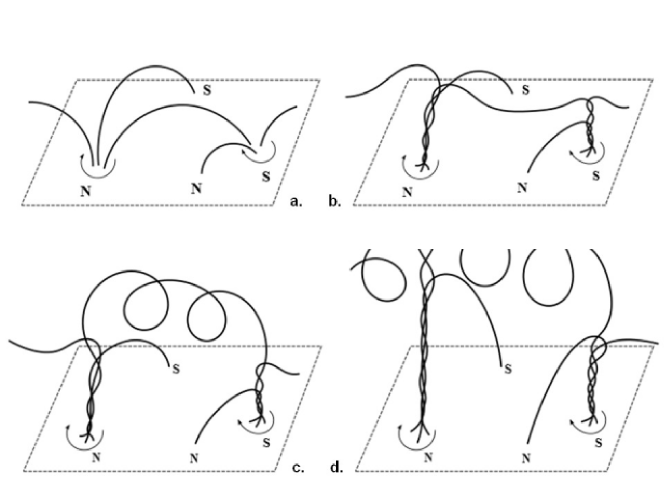 S
N
N
S
a.

b.
S
N
N
S

S
N
N
S
c.

d.
S
N
N
S