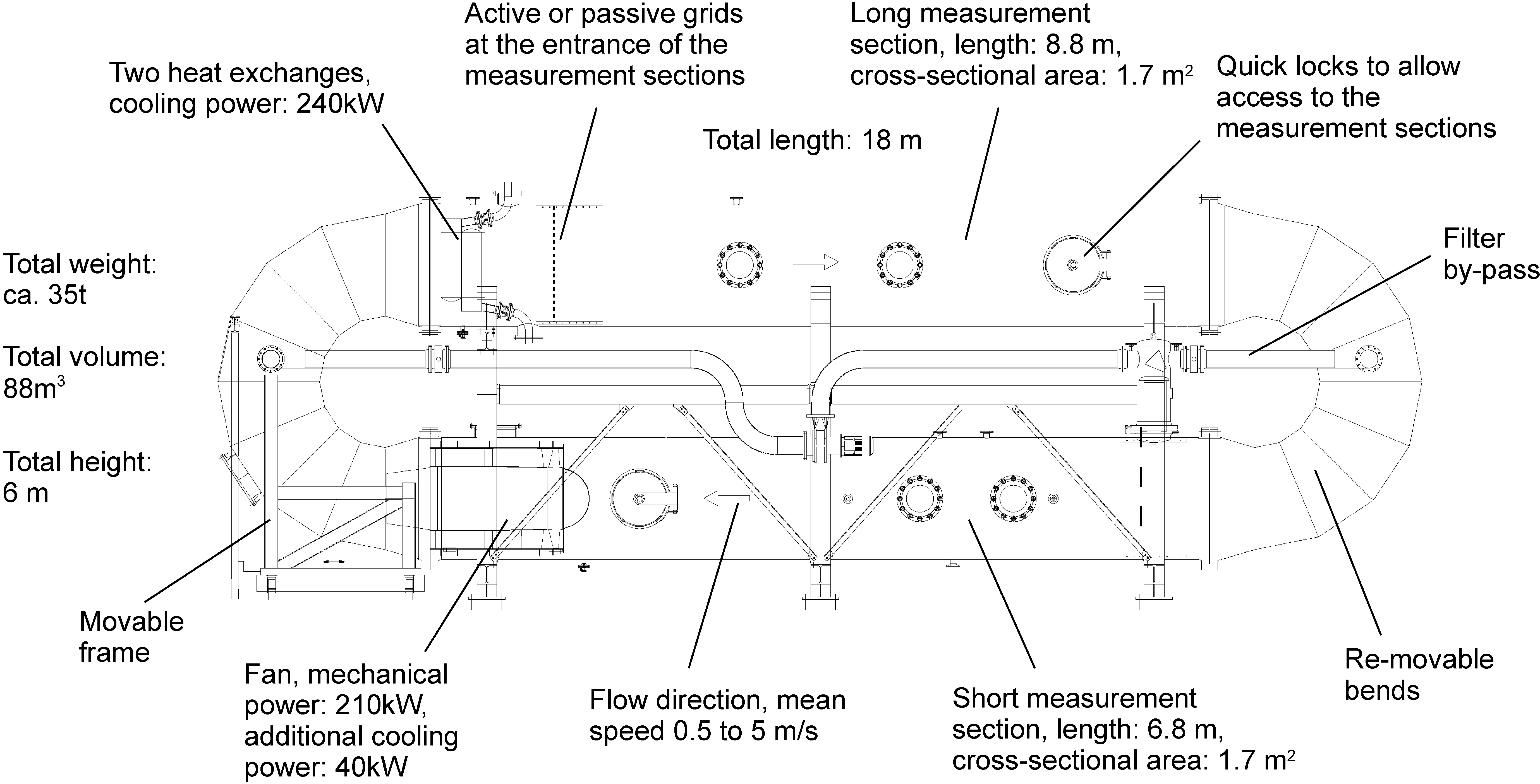 Two heat exchanges, cooling power: 240kW

Active or passive grids at the entrance of the measurement sections

Long measurement section, length: 8.8 m, cross-sectional area: 1.7 m$^2$

Quick locks to allow access to the measurement sections

Total length: 18 m

Total weight: ca. 35t

Filter by-pass

Total volume: 88m$^3$

Total height: 6 m

Movable frame

Fan, mechanical power: 210kW, additional cooling power: 40kW

Flow direction, mean speed 0.5 to 5 m/s

Short measurement section, length: 6.8 m, cross-sectional area: 1.7 m$^2$

Re-movable bends