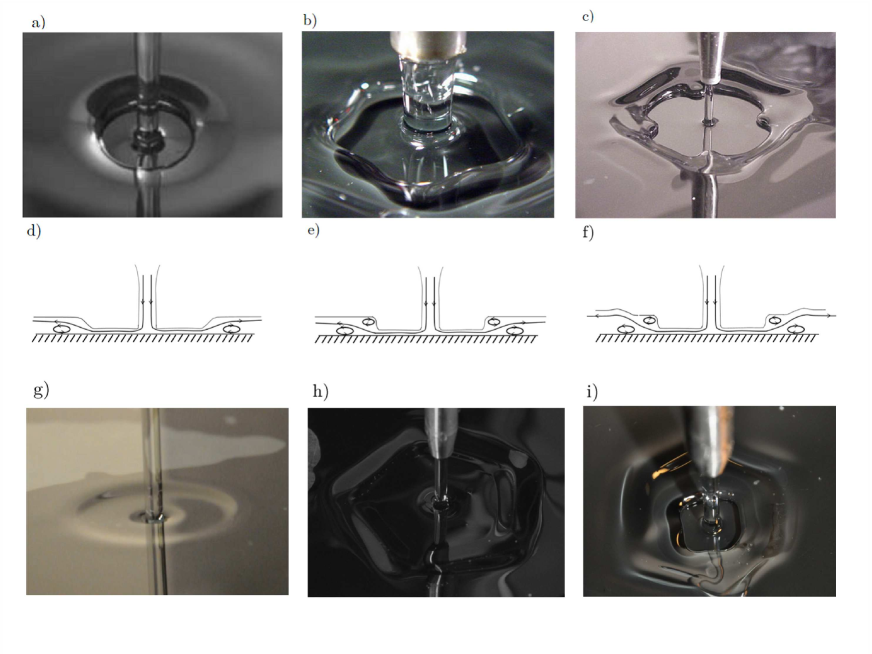 a)

b)

c)

d)

e)

f)

g)

h)

i)