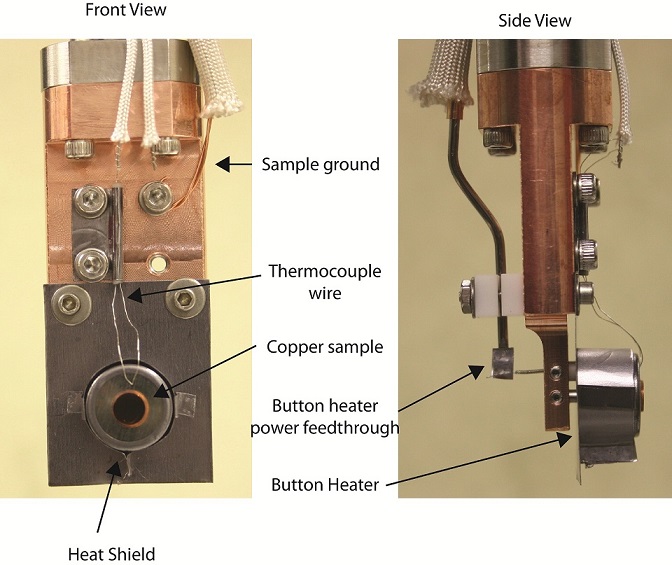 Front View

Side View

Sample ground

Thermocouple wire

Copper sample

Button heater power feedthrough

Button Heater

Heat Shield