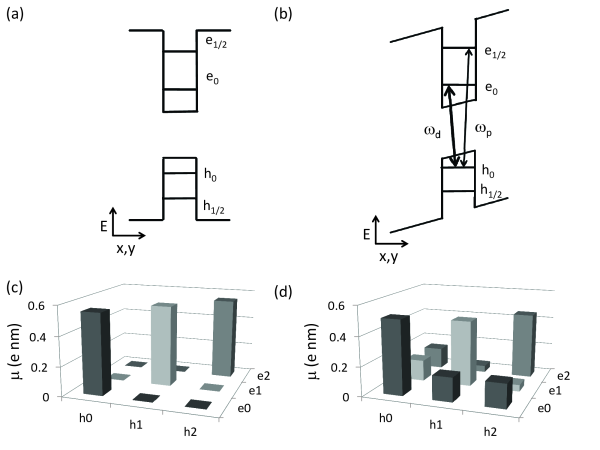 (a)

$e_{1/2}$

$e_0$

$h_0$

$h_{1/2}$

E

x,y

(b)

$e_{1/2}$

$e_0$

$\omega_d$

$\omega_p$

$h_0$

$h_{1/2}$

E

x,y

(c)

μ (e nm)

0.6

0.4

0.2

0

h0

h1

h2

e2

e1

e0

(d)

μ (e nm)

0.6

0.4

0.2

0

h0

h1

h2

e2

e1

e0