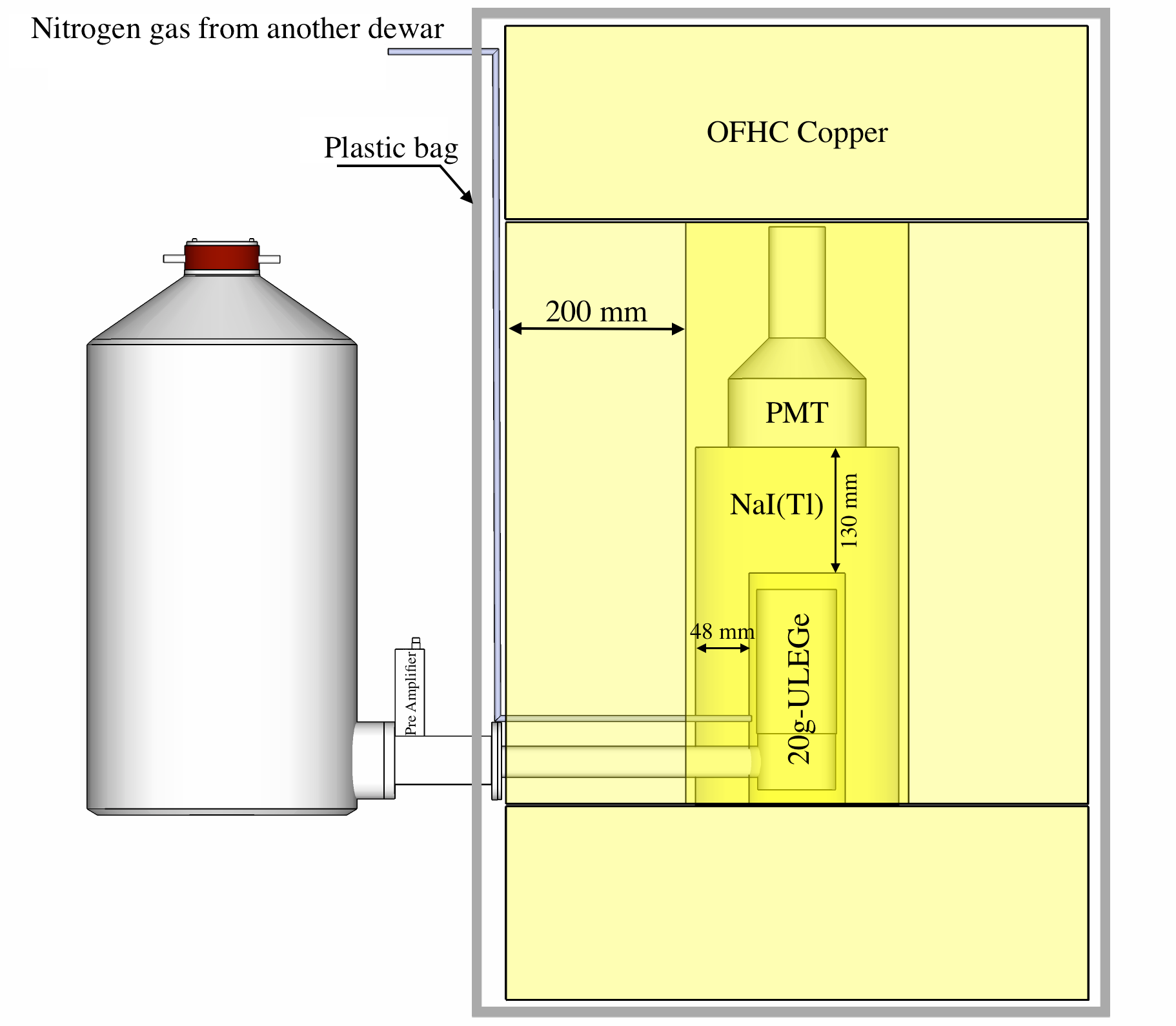 Nitrogen gas from another dewar

Plastic bag

OFHC Copper

200 mm

PMT

NaI(Tl)

130 mm

48 mm

20g-ULEGe

Pre Amplifier