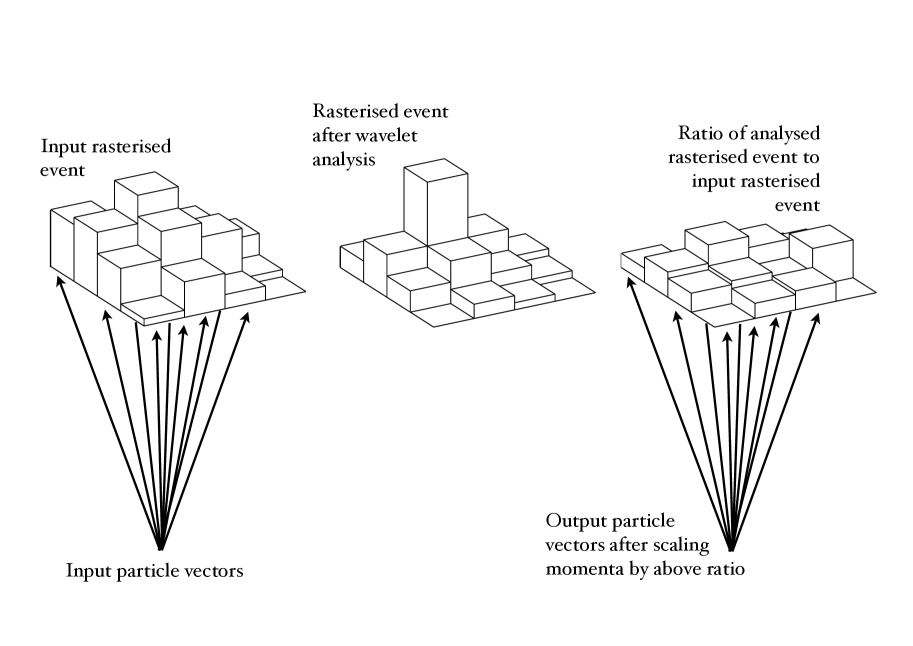 Input rasterised event

Rasterised event after wavelet analysis

Ratio of analysed rasterised event to input rasterised event

Input particle vectors

Output particle vectors after scaling momenta by above ratio