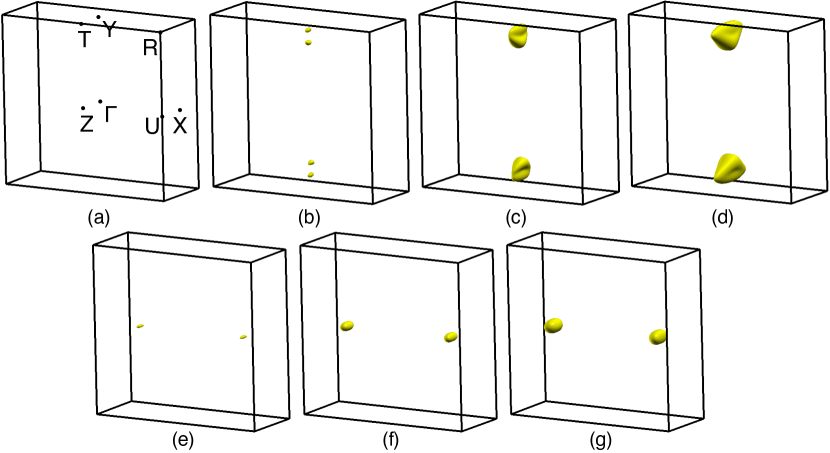 T Y R Z Γ U X

(a)

(b)

(c)

(d)

(e)

(f)

(g)