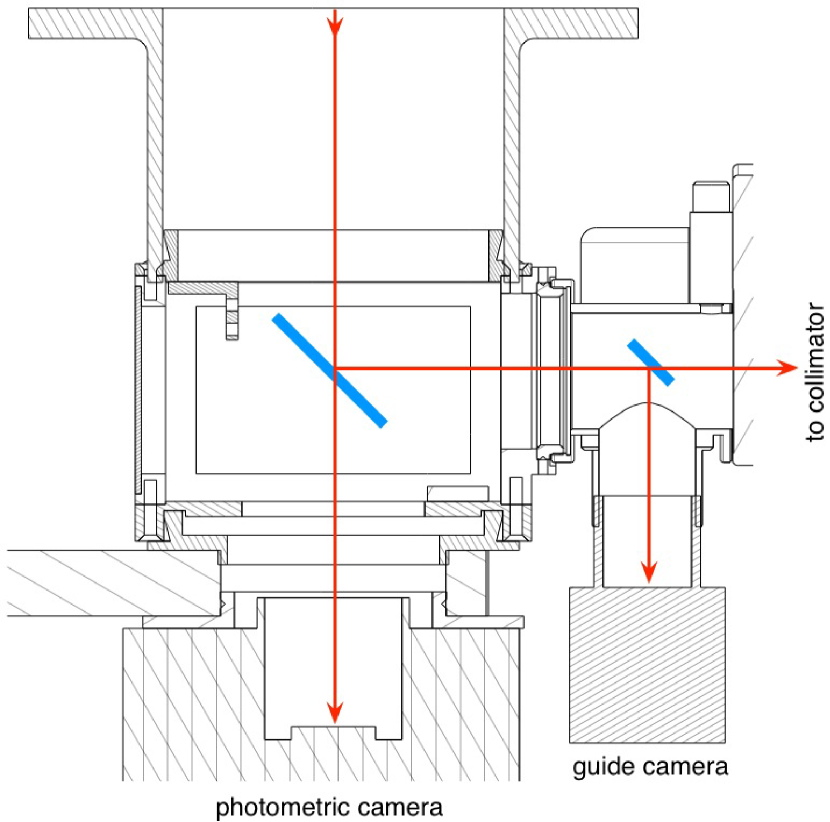 to collimator

guide camera

photometric camera