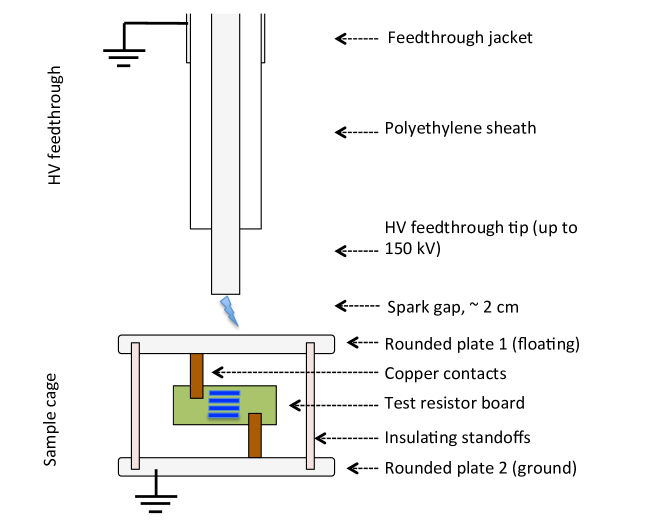 HV feedthrough

Feedthrough jacket

Polyethylene sheath

HV feedthrough tip (up to 150 kV)

Spark gap, ~ 2 cm

Sample cage

Rounded plate 1 (floating)

Copper contacts

Test resistor board

Insulating standoffs

Rounded plate 2 (ground)