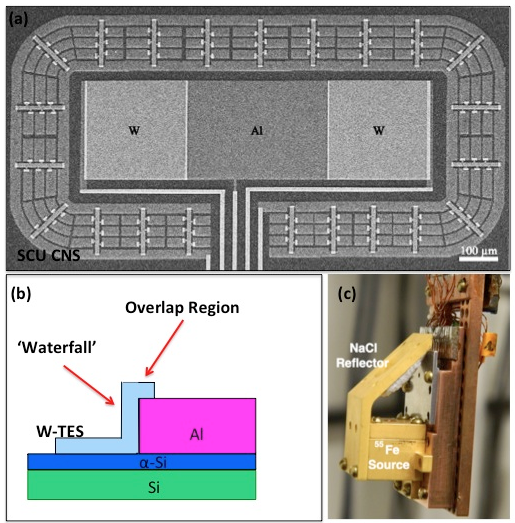 (a)

W

Al

W

SCU CNS

100 μm

(b)

Overlap Region

'Waterfall'

W-TES

Al

α-Si

Si

(c)

NaCl Reflector

$^{55}$Fe Source