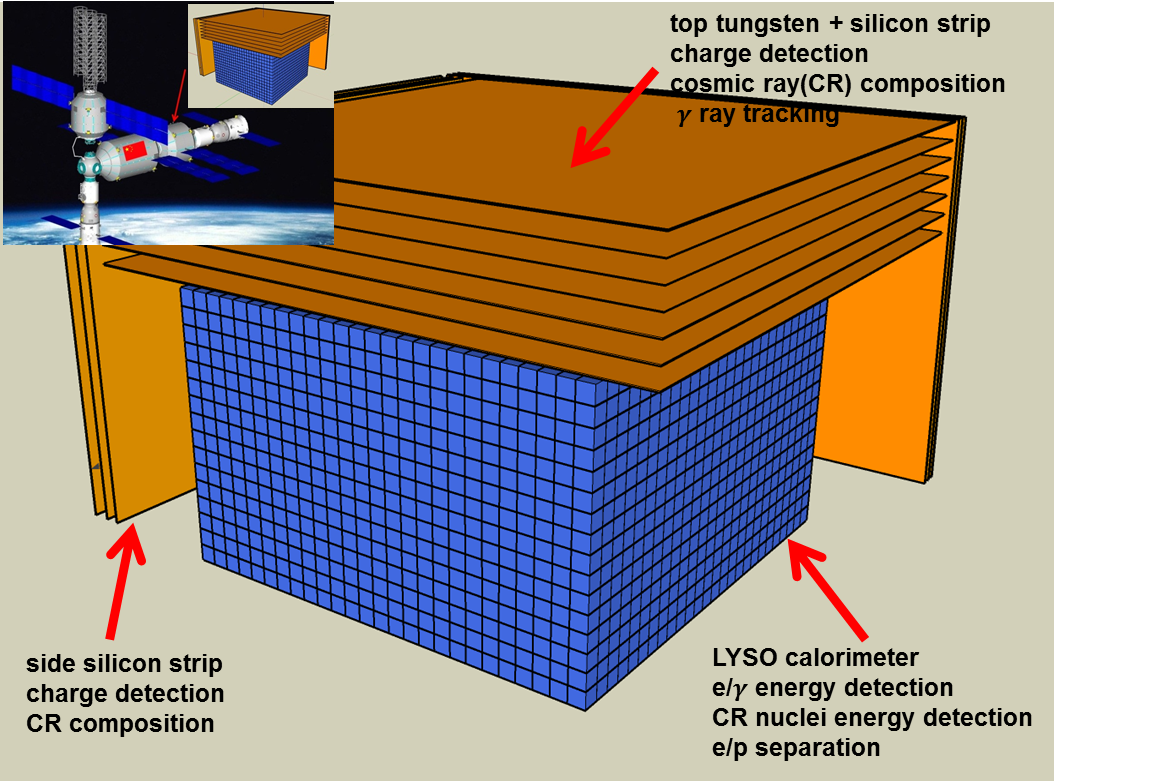 top tungsten + silicon strip
charge detection
cosmic ray(CR) composition
$\gamma$ ray tracking

side silicon strip
charge detection
CR composition

LYSO calorimeter
e/$\gamma$ energy detection
CR nuclei energy detection
e/p separation