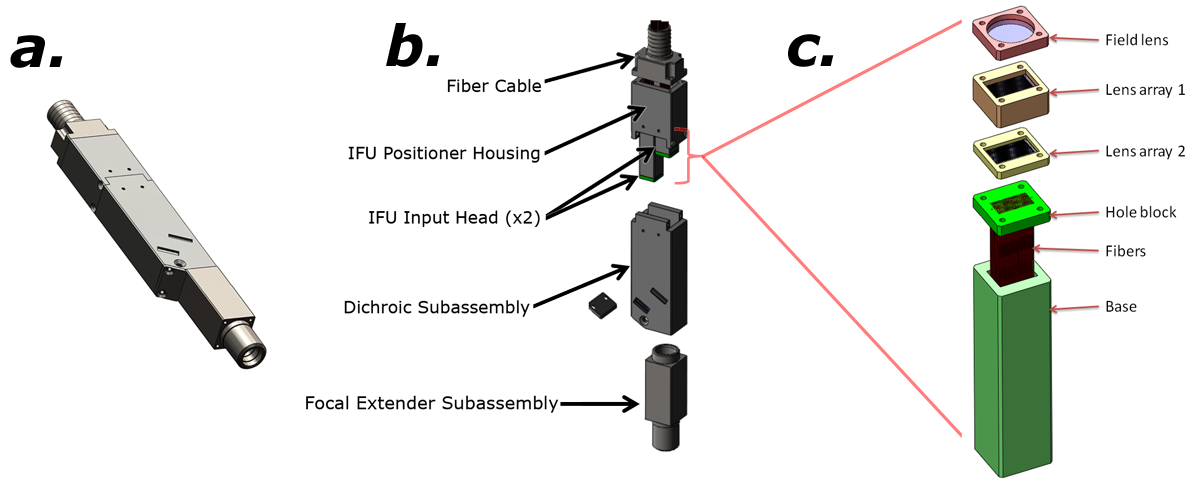 a.

b.

Fiber Cable

IFU Positioner Housing

IFU Input Head (x2)

Dichroic Subassembly

Focal Extender Subassembly

c.

Field lens

Lens array 1

Lens array 2

Hole block

Fibers

Base