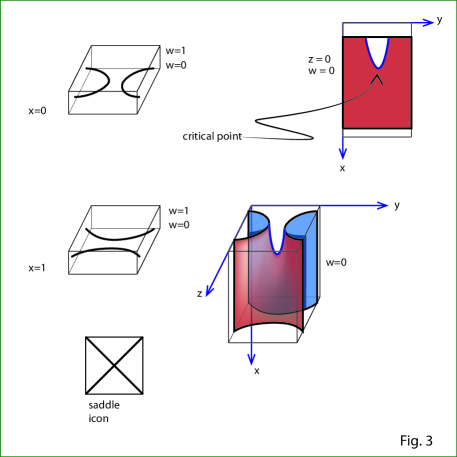 w=1
w=0
x=0

y
z = 0
w = 0
critical point
x

w=1
w=0
x=1

y
w=0
z
x

saddle icon

Fig. 3