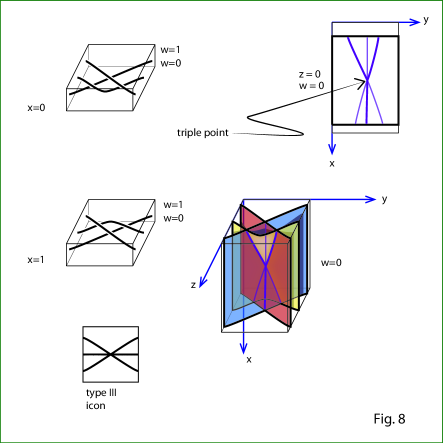 w=1
w=0
x=0

y
z = 0
w = 0
triple point
x

w=1
w=0
x=1

y
w=0
z
x

type III
icon

Fig. 8