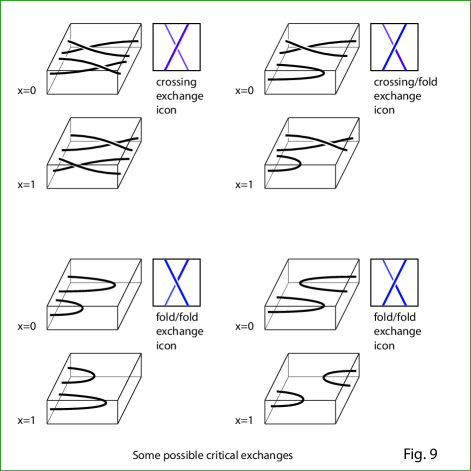 x=0

crossing exchange icon

x=1

x=0

crossing/fold exchange icon

x=1

x=0

fold/fold exchange icon

x=1

x=0

fold/fold exchange icon

x=1

Some possible critical exchanges

Fig. 9