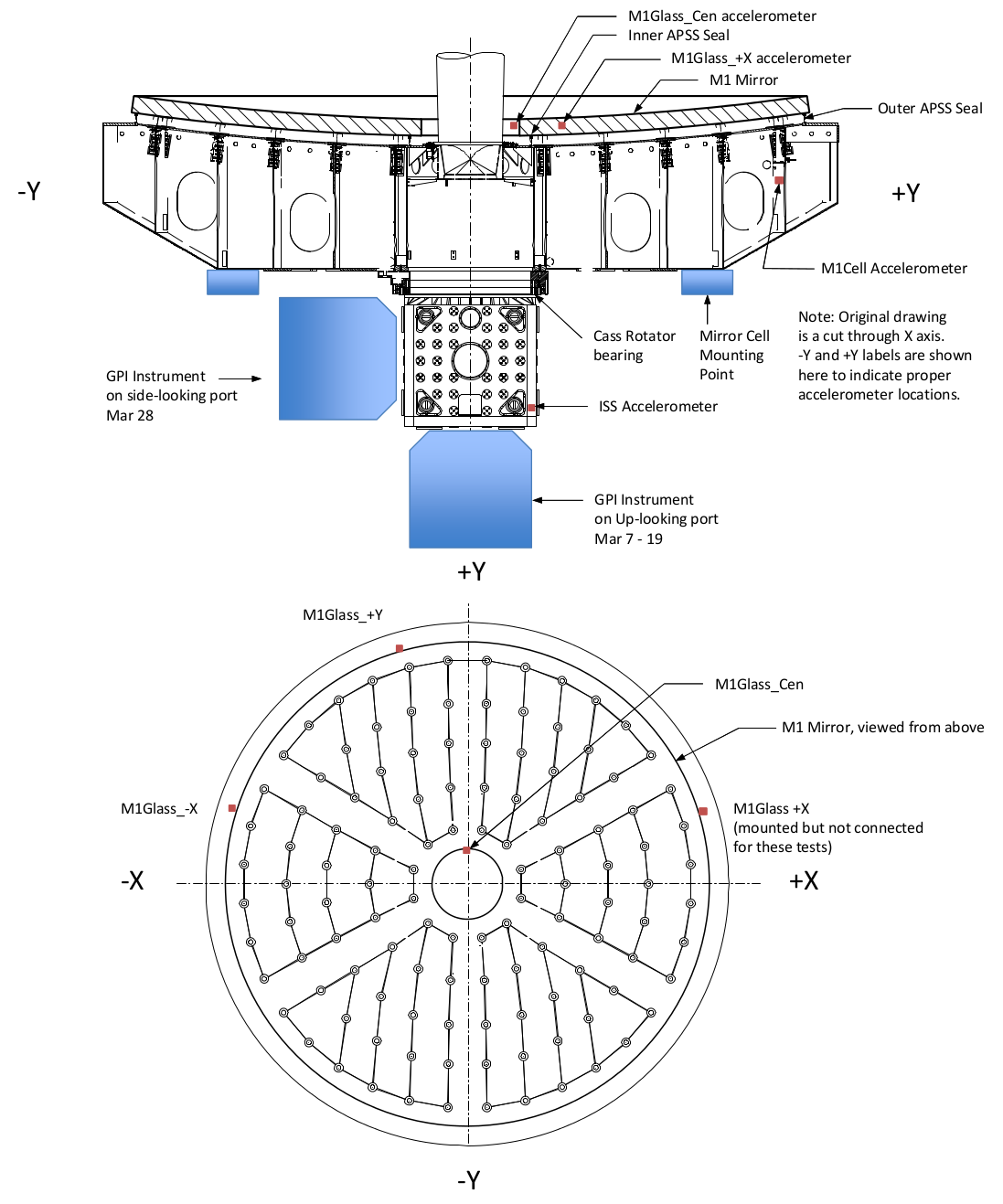 M1Glass_Cen accelerometer
Inner APSS Seal
M1Glass_+X accelerometer
M1 Mirror
Outer APSS Seal

-Y

+Y

M1Cell Accelerometer

Cass Rotator bearing

Mirror Cell Mounting Point

Note: Original drawing is a cut through X axis. -Y and +Y labels are shown here to indicate proper accelerometer locations.

GPI Instrument on side-looking port Mar 28

ISS Accelerometer

GPI Instrument on Up-looking port Mar 7 - 19

+Y

M1Glass_+Y

M1Glass_Cen

M1 Mirror, viewed from above

M1Glass_-X

M1Glass +X (mounted but not connected for these tests)

-X

+X

-Y