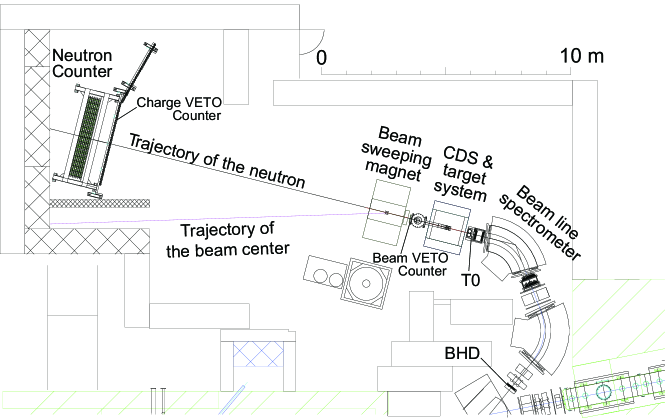 Neutron Counter

Charge VETO Counter

0

10 m

Trajectory of the neutron

Beam sweeping magnet

CDS & target system

Beam line spectrometer

Trajectory of the beam center

Beam VETO Counter

T0

BHD