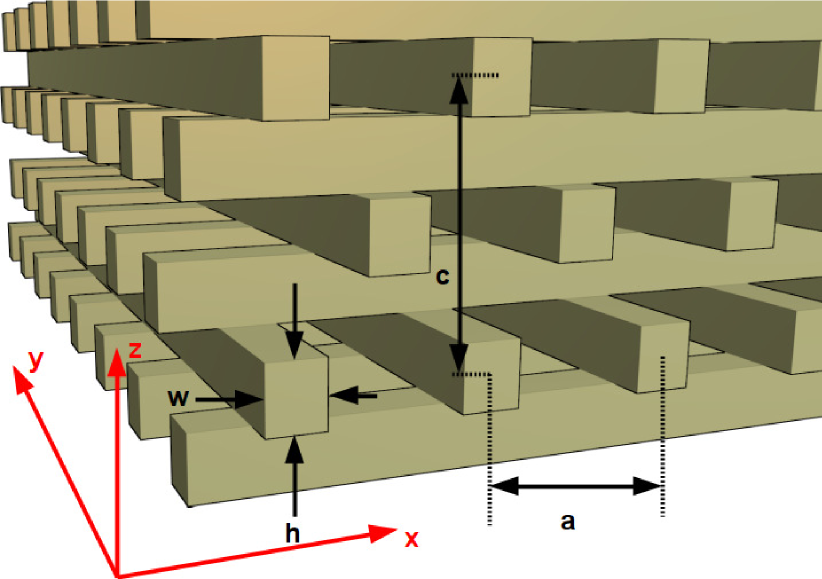 c
y
z
w
h
x
a