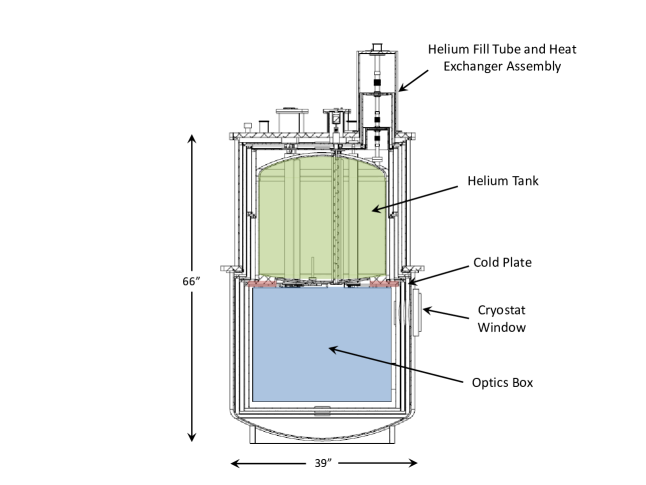 Helium Fill Tube and Heat Exchanger Assembly

Helium Tank

Cold Plate

66”

Cryostat Window

Optics Box

39”