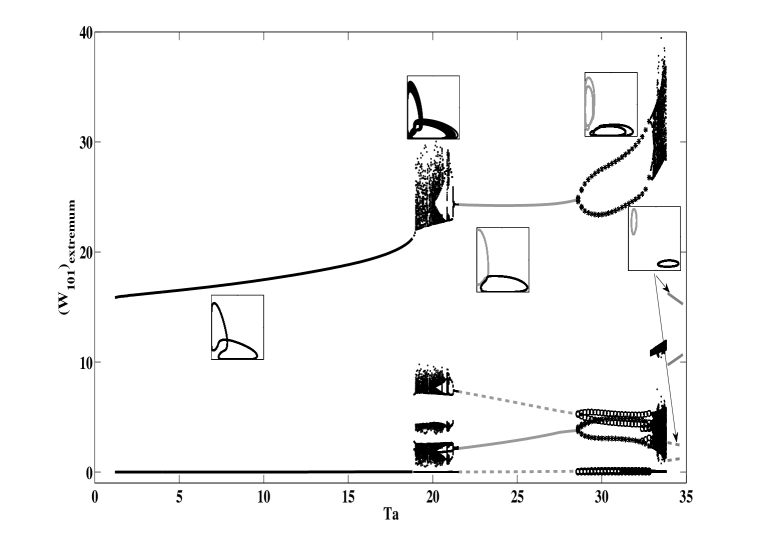 40
30
20
10
0
$(W_{101})_{extremum}$
0
5
10
15
20
25
30
35
Ta