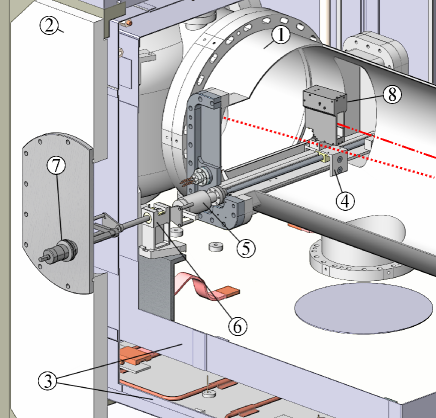 2
1
8
7
4
5
6
3