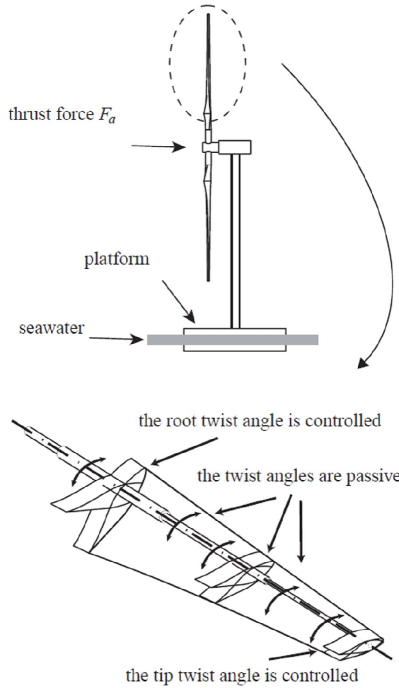 thrust force $F_a$

platform

seawater

the root twist angle is controlled

the twist angles are passive

the tip twist angle is controlled