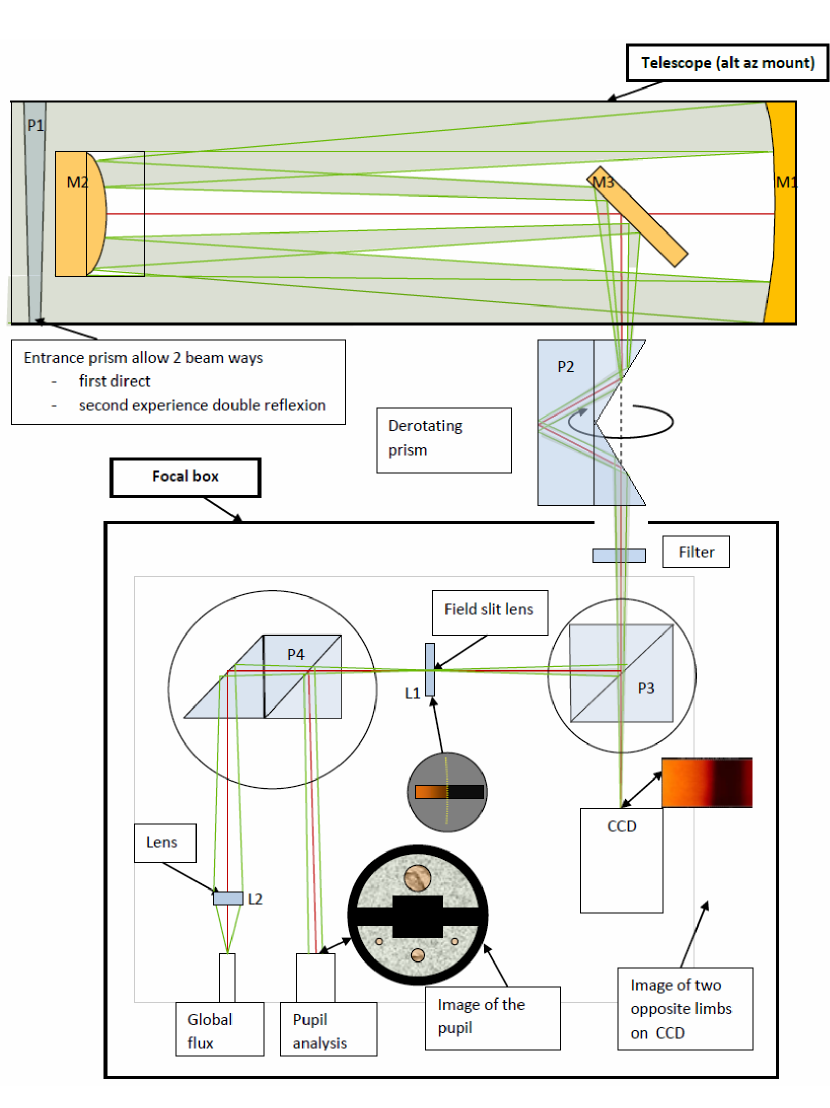 Telescope (alt az mount)

P1

M2

M3

M1

Entrance prism allow 2 beam ways
- first direct
- second experience double reflexion

P2

Derotating prism

Focal box

Filter

Field slit lens

P4

L1

P3

CCD

Lens

L2

Global flux

Pupil analysis

Image of the pupil

Image of two opposite limbs on CCD