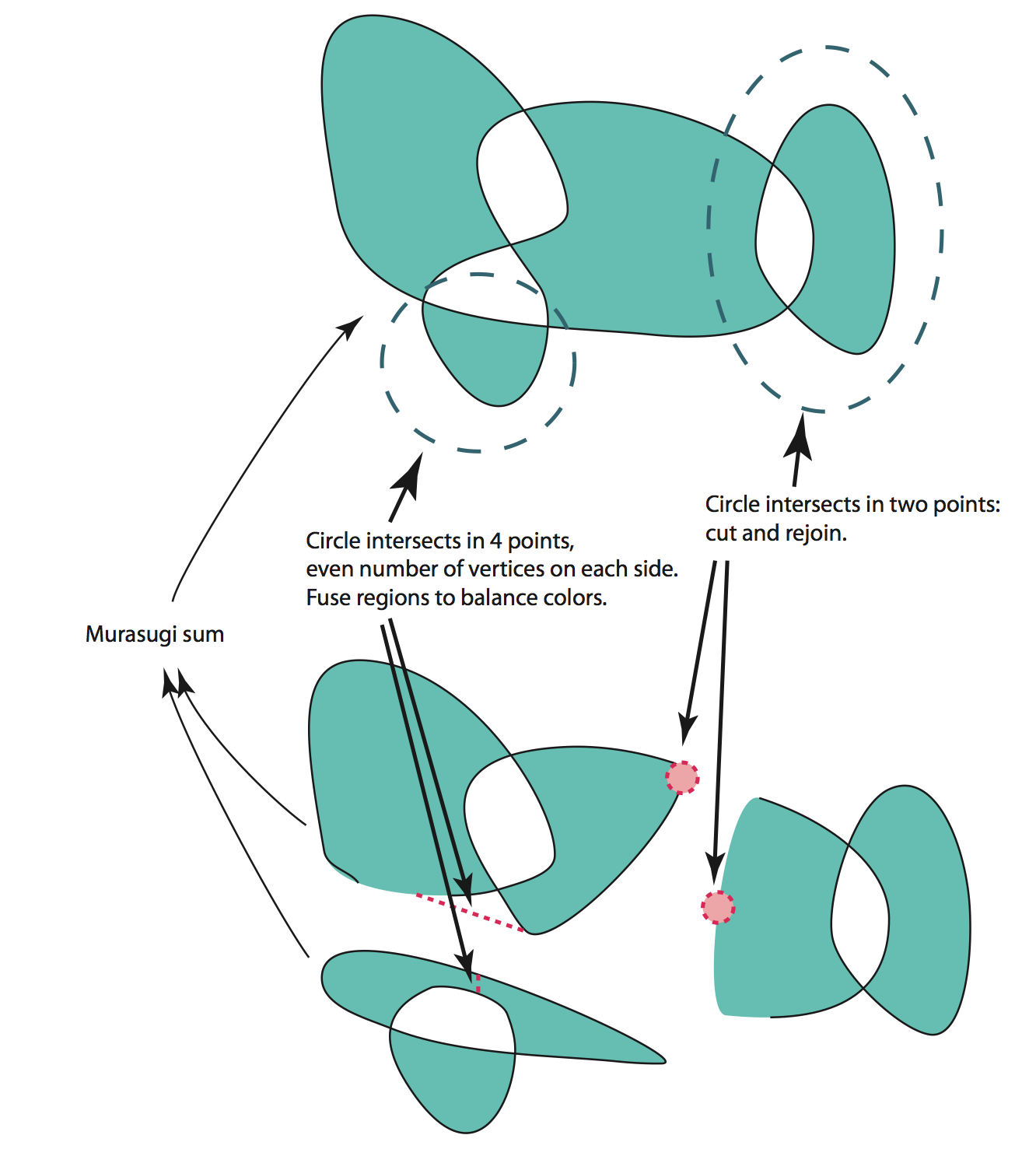 Circle intersects in two points: cut and rejoin.

Circle intersects in 4 points, even number of vertices on each side. Fuse regions to balance colors.

Murasugi sum