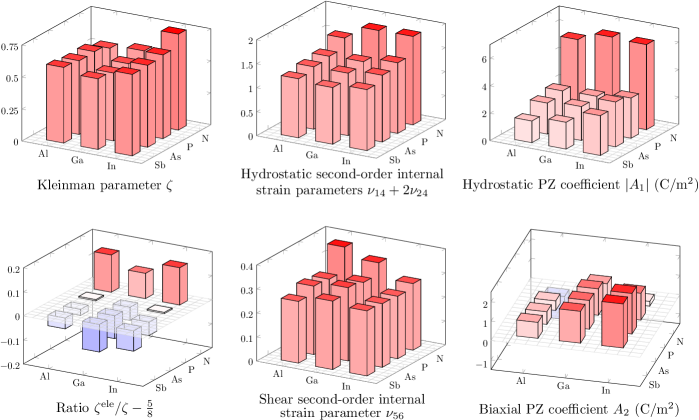 0.75
0.5
0.25
0
Al
Ga
In
Sb
As
P
N
Kleinman parameter $\zeta$

2
1.5
1
0.5
0
Al
Ga
In
Sb
As
P
N
Hydrostatic second-order internal strain parameters $\nu_{14} + 2\nu_{24}$

6
4
2
0
Al
Ga
In
Sb
As
P
N
Hydrostatic PZ coefficient $|A_1|$ (C/m$^2$)

0.2
0.1
0
−0.1
−0.2
Al
Ga
In
Sb
As
P
N
Ratio $\zeta^{\text{ele}}/\zeta - \frac{5}{8}$

0.4
0.3
0.2
0.1
0
Al
Ga
In
Sb
As
P
N
Shear second-order internal strain parameter $\nu_{56}$

2
1
0
−1
Al
Ga
In
Sb
As
P
N
Biaxial PZ coefficient $A_2$ (C/m$^2$)